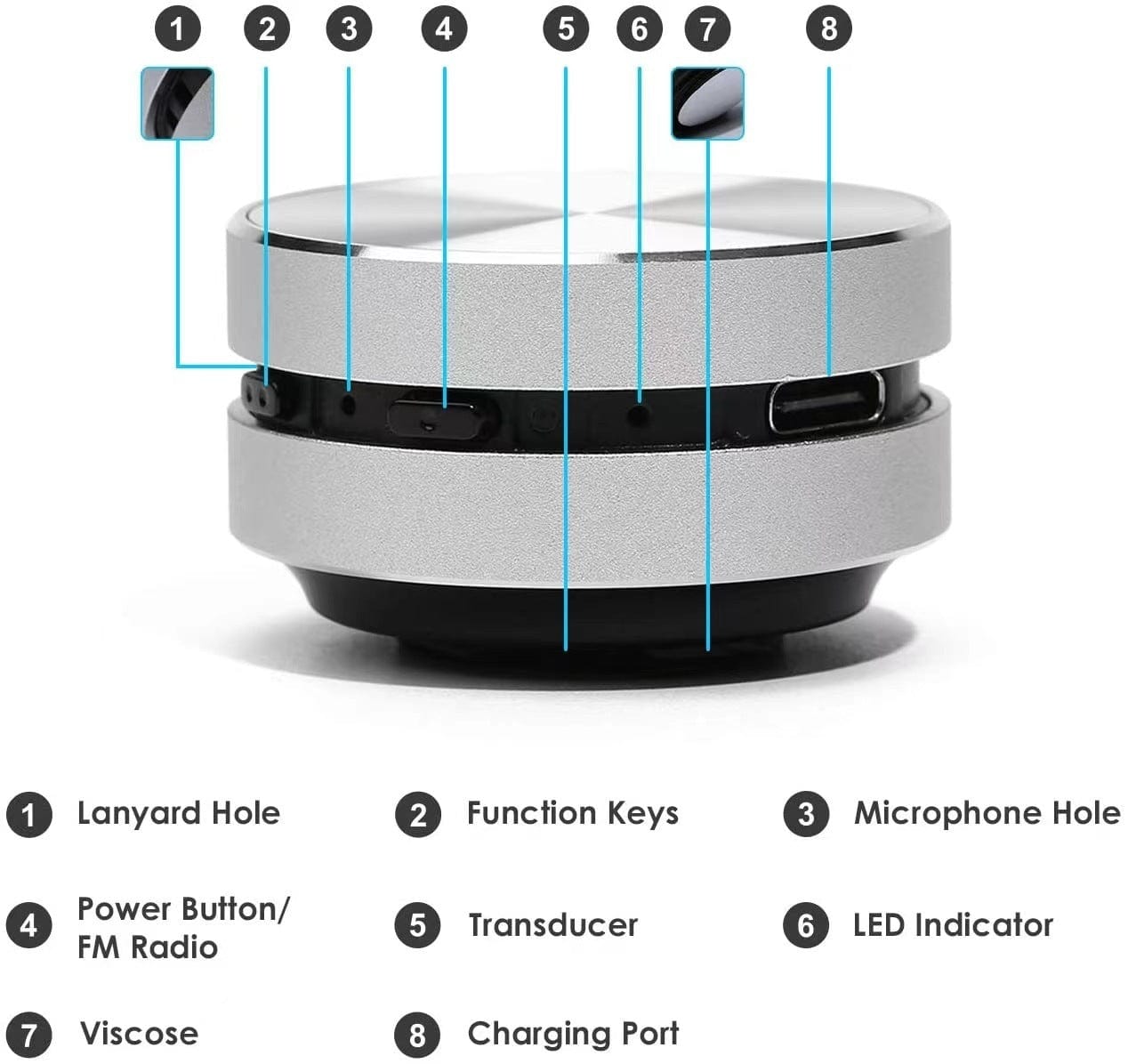 1 2 3 4 5 6 7 8

1 Lanyard Hole

2 Function Keys

3 Microphone Hole

4 Power Button/ FM Radio

5 Transducer

6 LED Indicator

7 Viscose

8 Charging Port