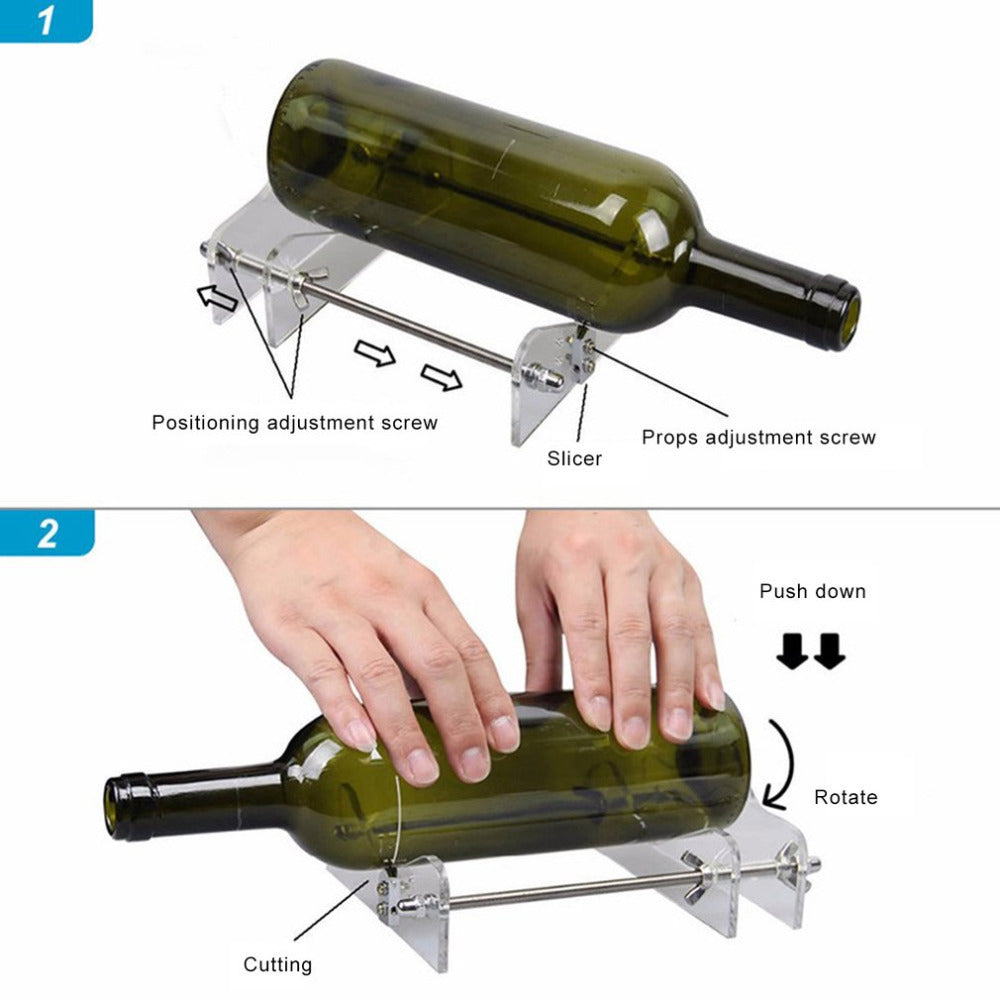 1

Positioning adjustment screw

Slicer

Props adjustment screw

2

Push down

Rotate

Cutting