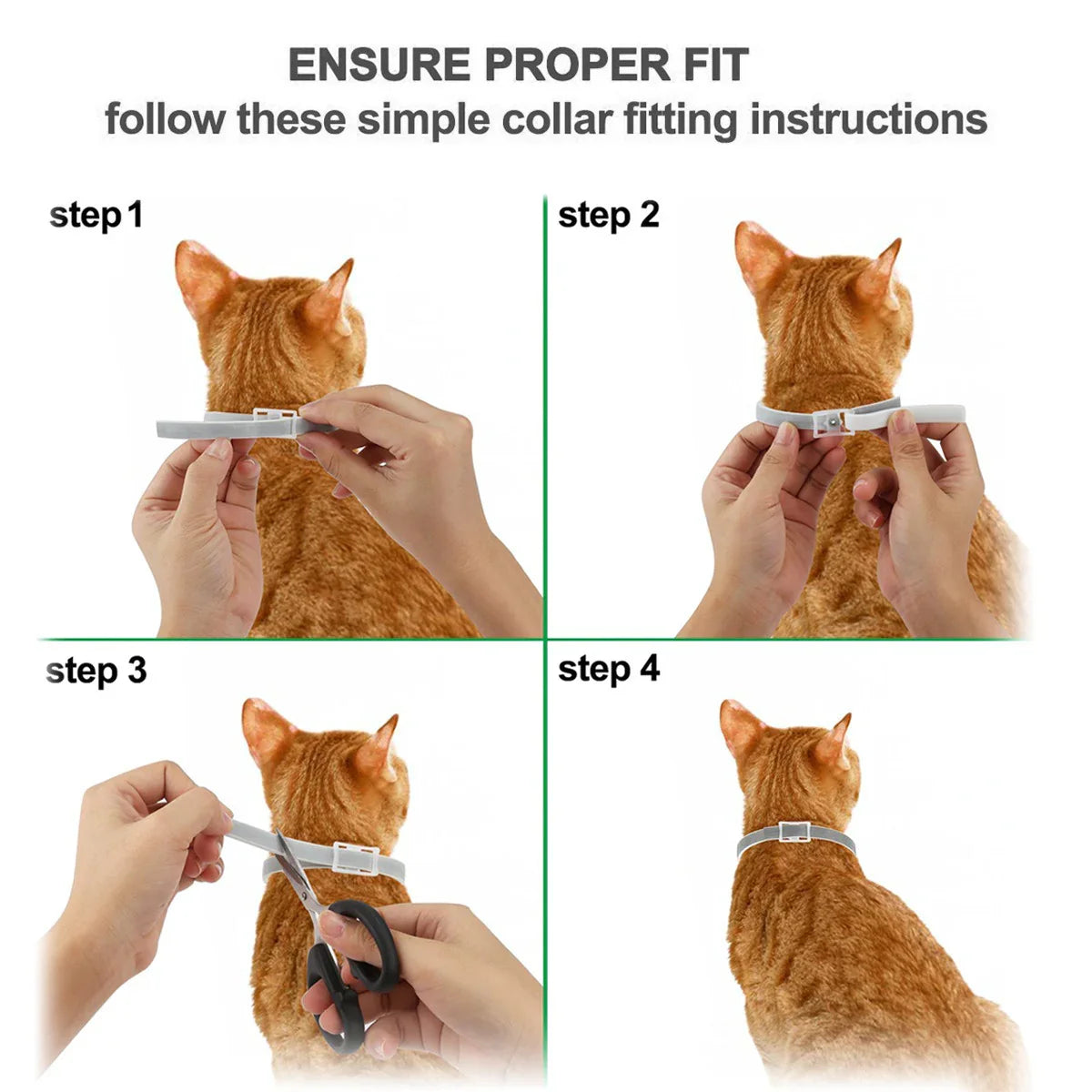 ENSURE PROPER FIT
follow these simple collar fitting instructions

step 1

step 2

step 3

step 4