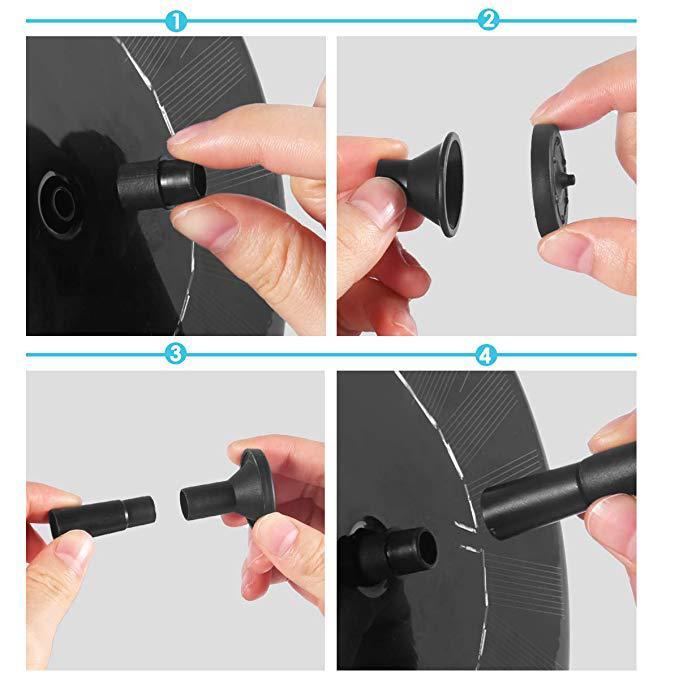 1

2

3

4